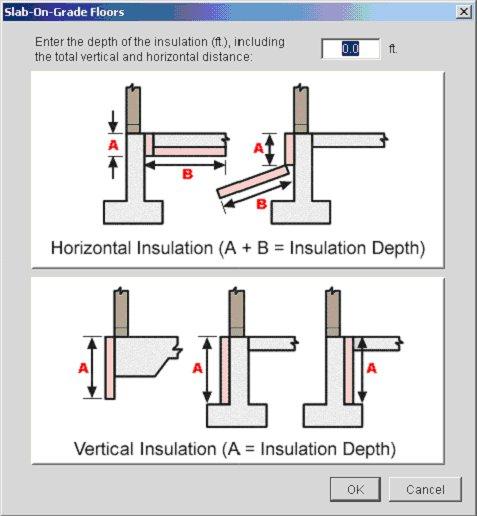 Slab-On-Grade Floors

Enter the depth of the insulation (ft.), including the total vertical and horizontal distance:

0.0 ft.

A

B

A

B

Horizontal Insulation (A + B = Insulation Depth)

A

A

A

Vertical Insulation (A = Insulation Depth)

OK

Cancel